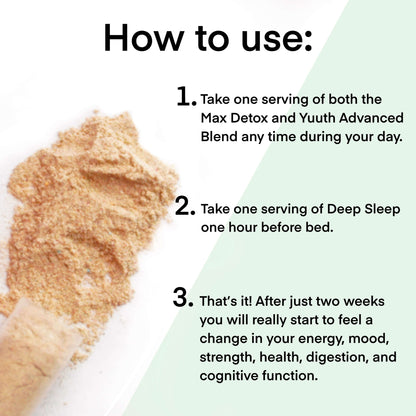 How to use:

1. Take one serving of both the Max Detox and Yuuth Advanced Blend any time during your day.

2. Take one serving of Deep Sleep one hour before bed.

3. That's it! After just two weeks you will really start to feel a change in your energy, mood, strength, health, digestion, and cognitive function.